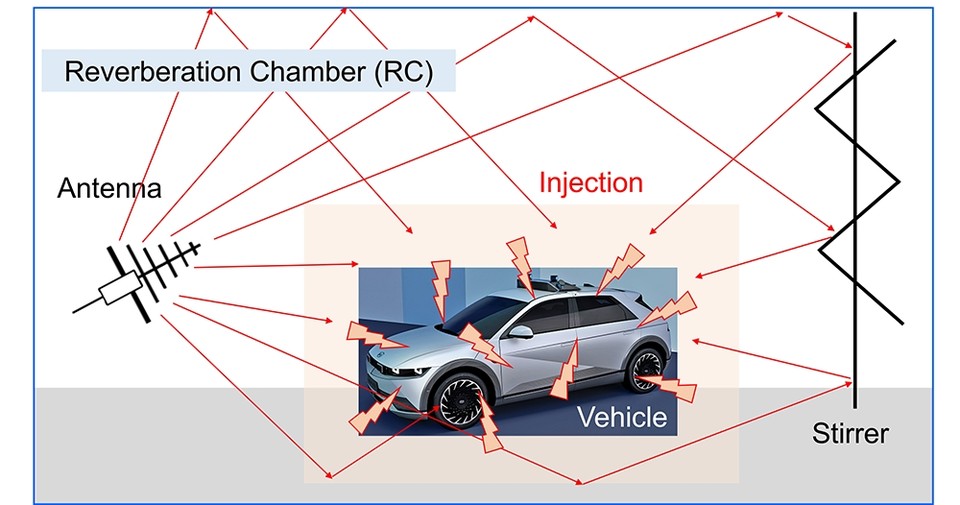 Reverberation Chamber (RC)

Antenna

Injection

Vehicle

Stirrer